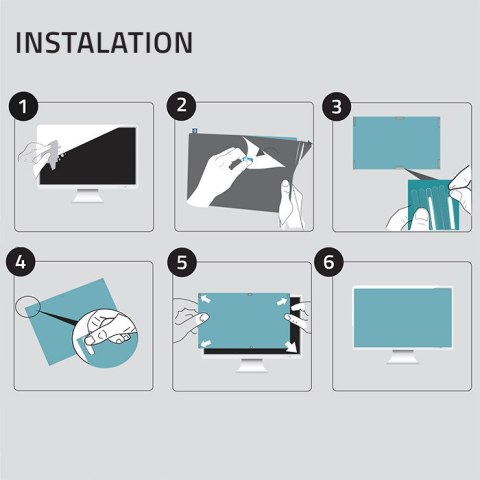 INSTALATION

1

2

3

4

5

6